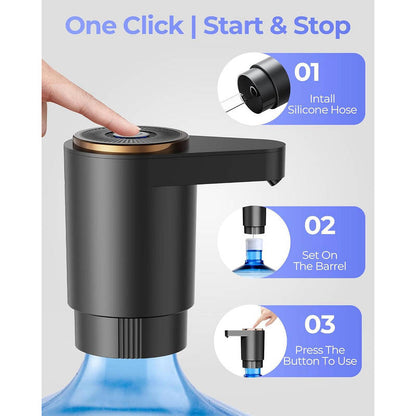 One Click | Start & Stop

01
Intall Silicone Hose

02
Set On The Barrel

03
Press The Button To Use