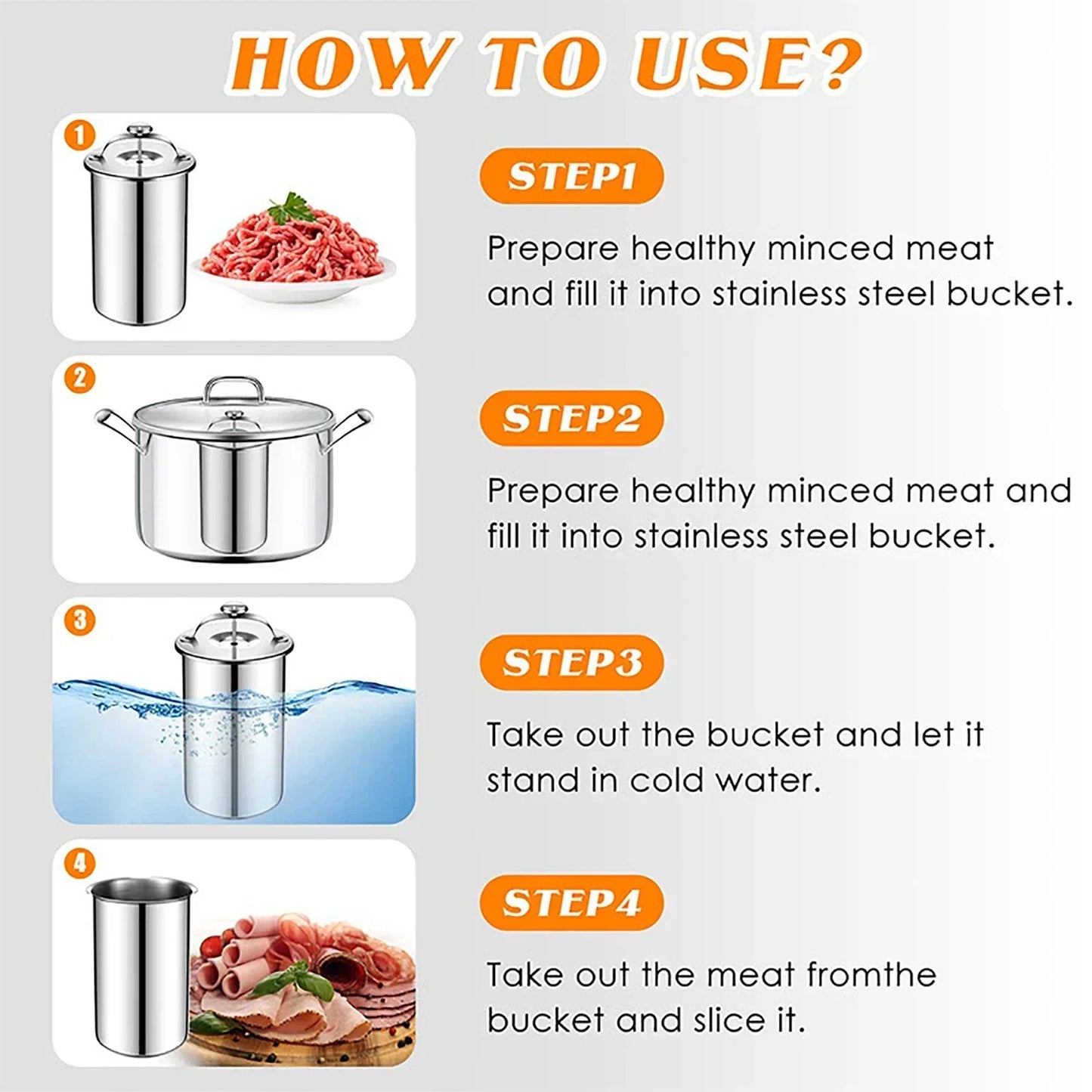 HOW TO USE?

1

STEP1

Prepare healthy minced meat and fill it into stainless steel bucket.

2

STEP2

Prepare healthy minced meat and fill it into stainless steel bucket.

3

STEP3

Take out the bucket and let it stand in cold water.

4

STEP4

Take out the meat fromthe bucket and slice it.